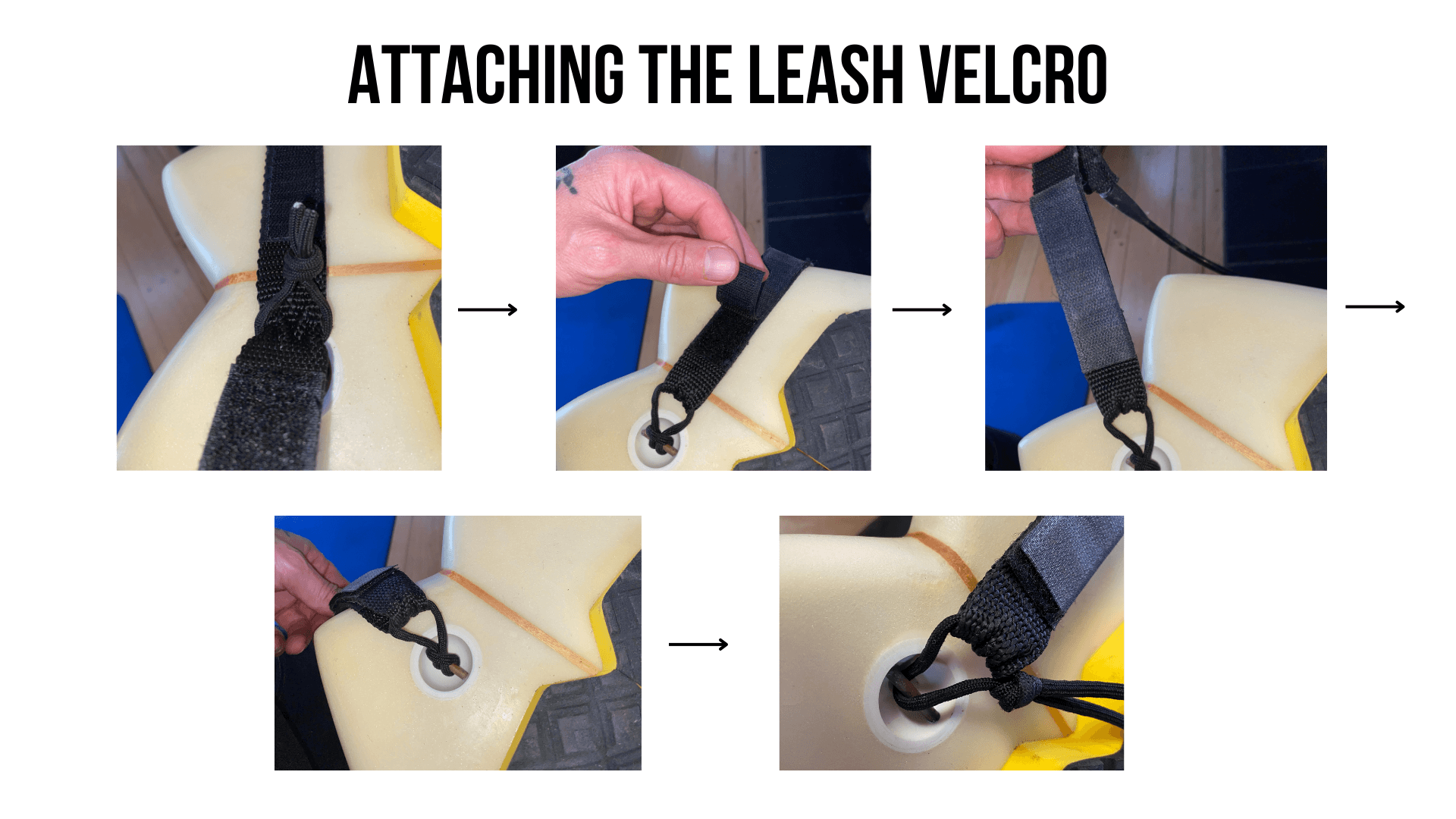 ATTACHING THE LEASH VELCRO